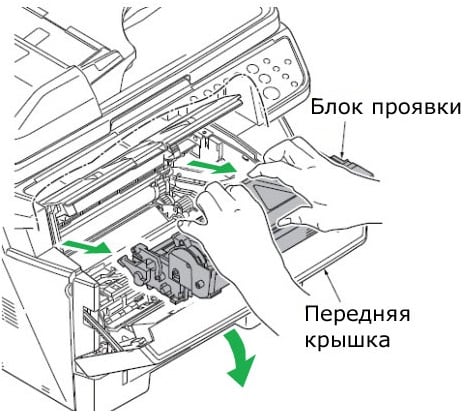 Блок проявки

Передняя крышка